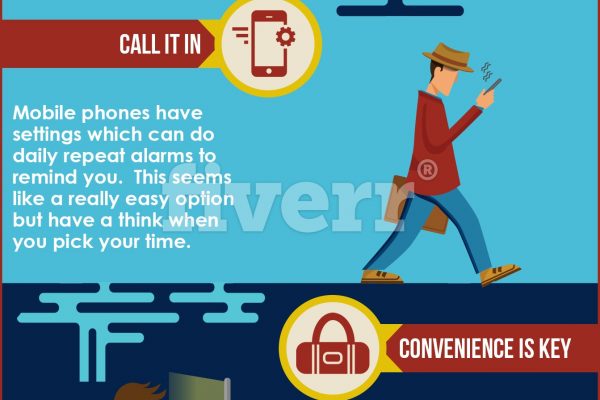 CALL IT IN

Mobile phones have settings which can do daily repeat alarms to remind you. This seems like a really easy option but have a think when you pick your time.

fiverr®

CONVENIENCE IS KEY